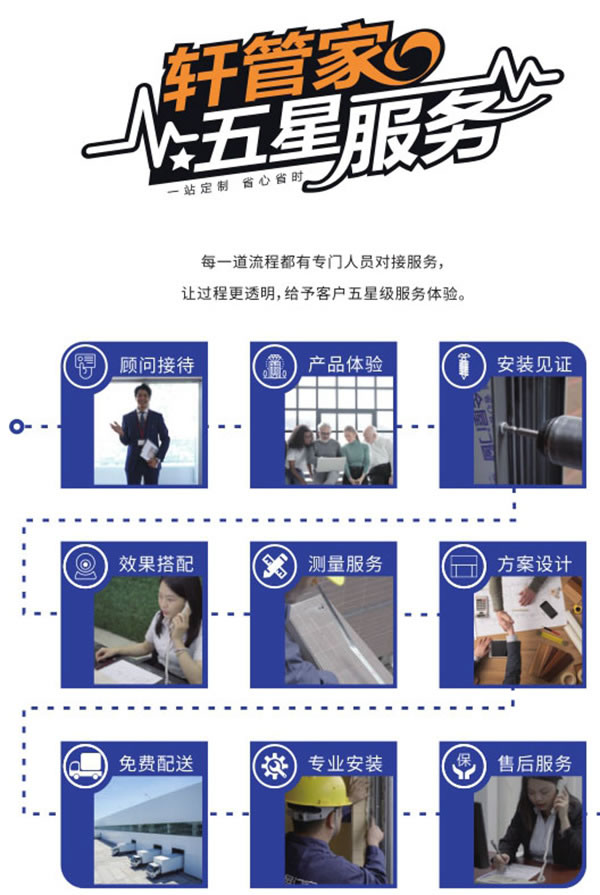 轩管家
五星服务
一站定制 省心省时

每一道流程都有专门人员对接服务，
让过程更透明，给予客户五星级服务体验。

顾问接待
产品体验
安装见证
效果搭配
测量服务
方案设计
免费配送
专业安装
保
售后服务